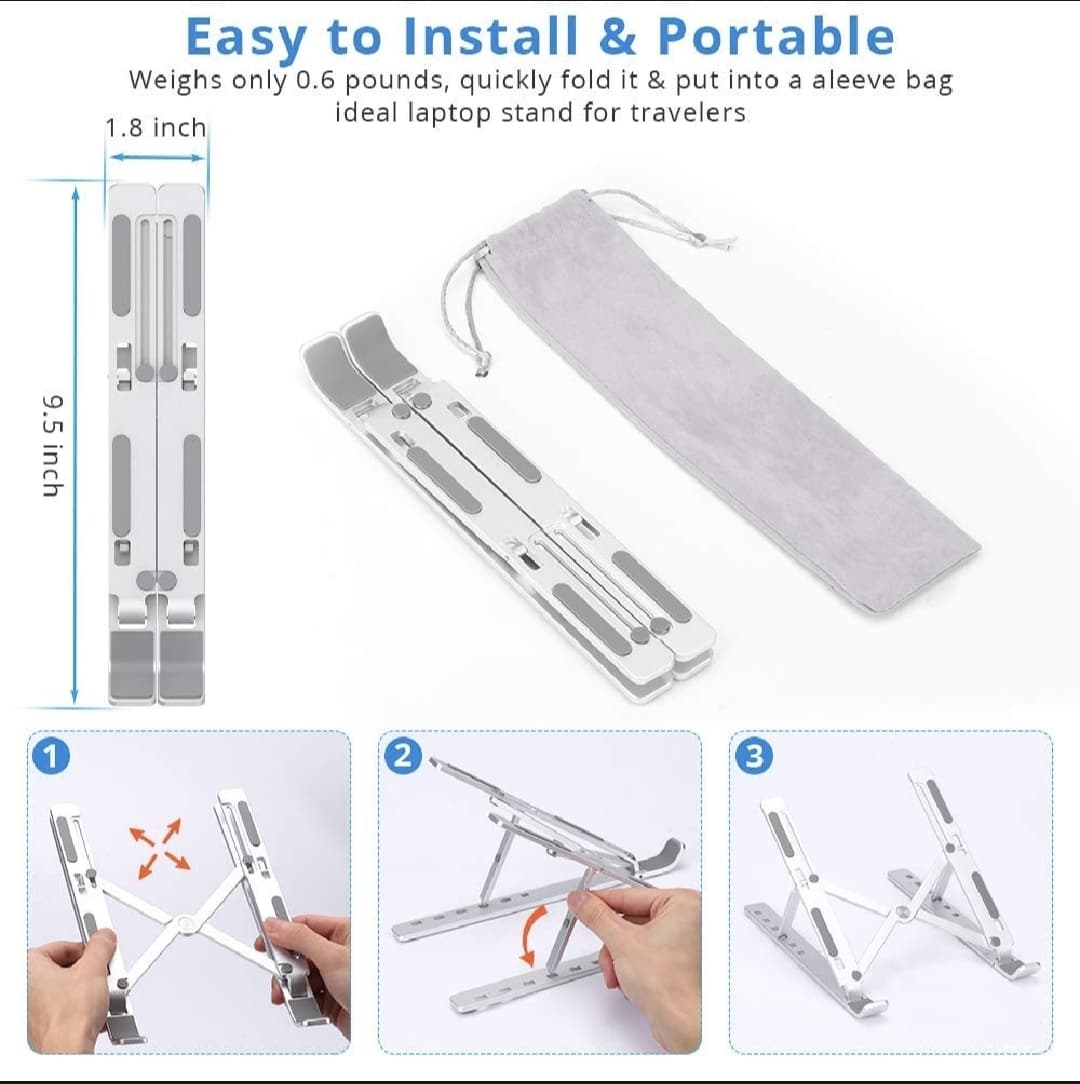 Easy to Install & Portable

Weighs only 0.6 pounds, quickly fold it & put into a aleeve bag ideal laptop stand for travelers

1.8 inch

9.5 inch

1

2

3